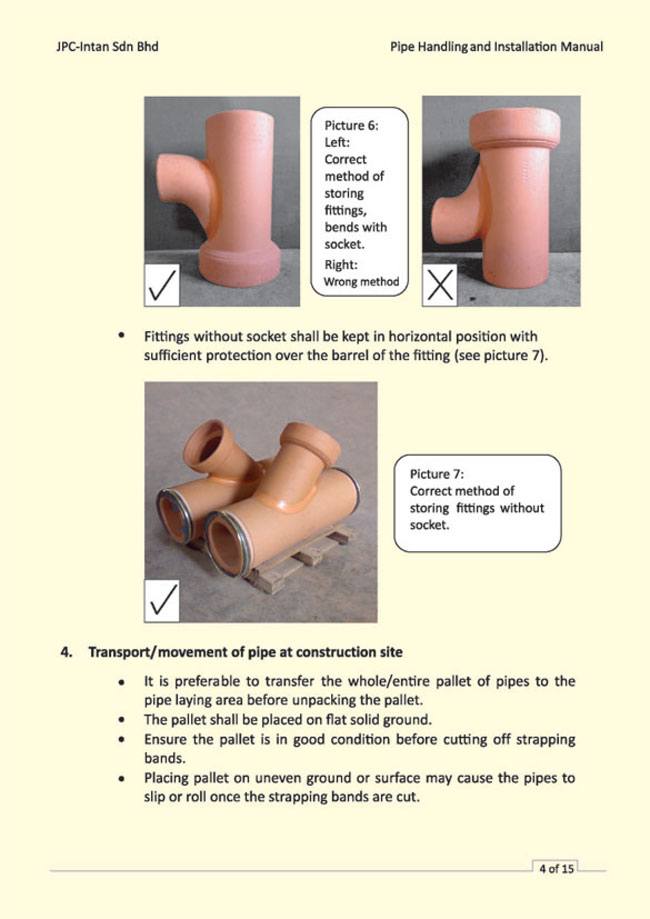 JPC-Intan Sdn Bhd

Pipe Handling and Installation Manual

✓

Picture 6:
Left:
Correct method of storing fittings, bends with socket.
Right:
Wrong method

X

• Fittings without socket shall be kept in horizontal position with sufficient protection over the barrel of the fitting (see picture 7).

✓

Picture 7:
Correct method of storing fittings without socket.

4. Transport/movement of pipe at construction site

• It is preferable to transfer the whole/entire pallet of pipes to the pipe laying area before unpacking the pallet.
• The pallet shall be placed on flat solid ground.
• Ensure the pallet is in good condition before cutting off strapping bands.
• Placing pallet on uneven ground or surface may cause the pipes to slip or roll once the strapping bands are cut.

4 of 15